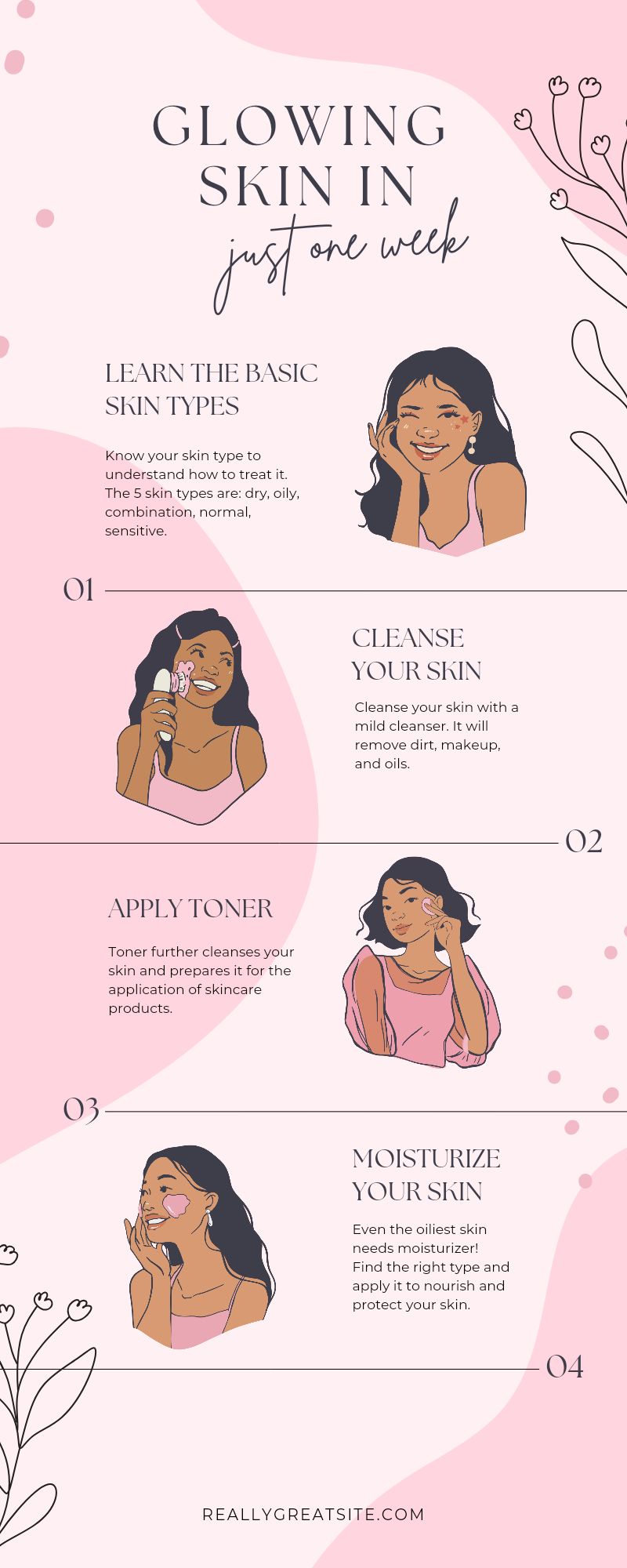 GLOWING SKIN IN just one week

LEARN THE BASIC SKIN TYPES

Know your skin type to understand how to treat it. The 5 skin types are: dry, oily, combination, normal, sensitive.

01

CLEANSE YOUR SKIN

Cleanse your skin with a mild cleanser. It will remove dirt, makeup, and oils.

02

APPLY TONER

Toner further cleanses your skin and prepares it for the application of skincare products.

03

MOISTURIZE YOUR SKIN

Even the oiliest skin needs moisturizer! Find the right type and apply it to nourish and protect your skin.

04

REALLYGREATSITE.COM