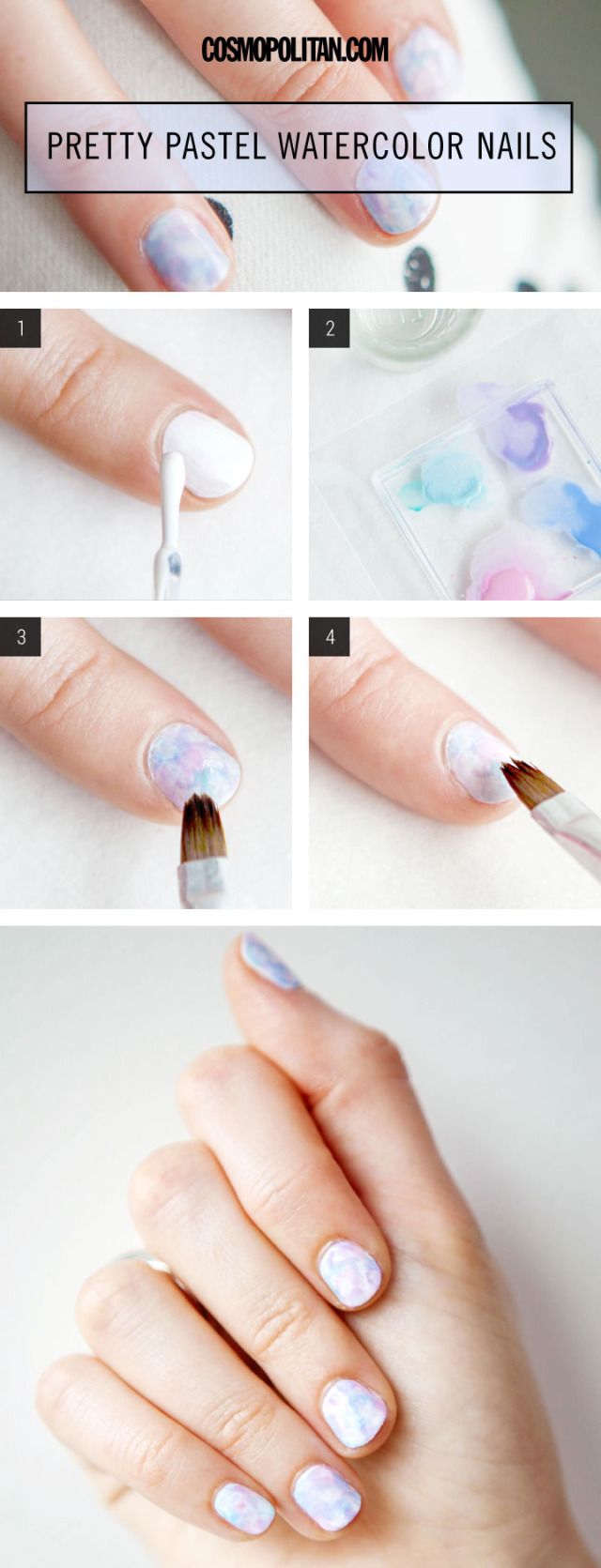 COSMOPOLITAN.COM

PRETTY PASTEL WATERCOLOR NAILS

1

2

3

4